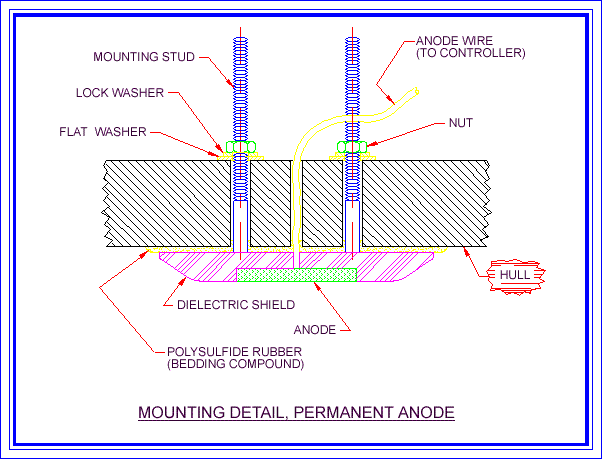 MOUNTING STUD

LOCK WASHER

FLAT WASHER

ANODE WIRE
(TO CONTROLLER)

NUT

HULL

DIELECTRIC SHIELD

ANODE

POLYSULFIDE RUBBER
(BEDDING COMPOUND)

MOUNTING DETAIL, PERMANENT ANODE